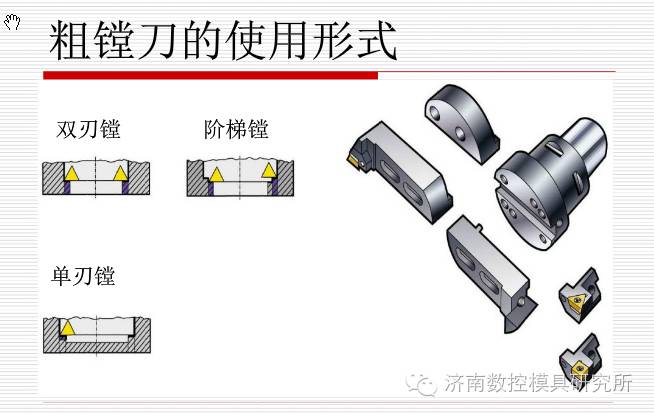 粗镗刀的使用形式

双刃镗

阶梯镗

单刃镗

济南数控模具研究所