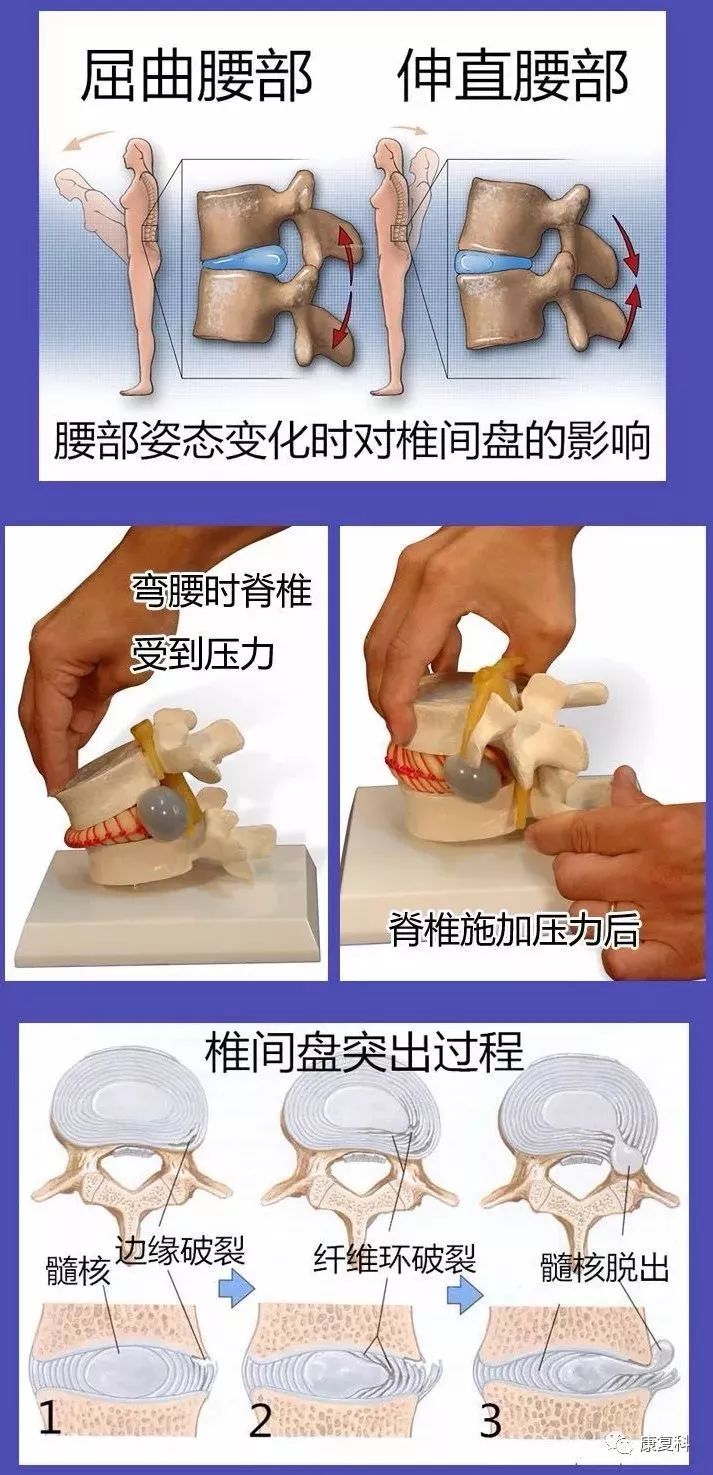 屈曲腰部　伸直腰部

腰部姿态变化时对椎间盘的影响

弯腰时脊椎受到压力

脊椎施加压力后

椎间盘突出过程

髓核

边缘破裂

纤维环破裂

髓核脱出

1

2

3

康复科